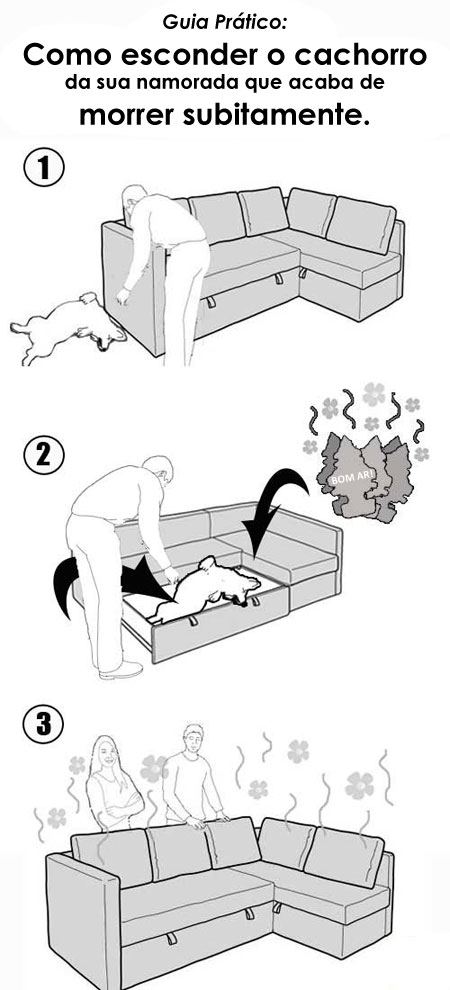 Guia Prático:
Como esconder o cachorro
da sua namorada que acaba de
morrer subitamente.

1

2

BOM AR!

3